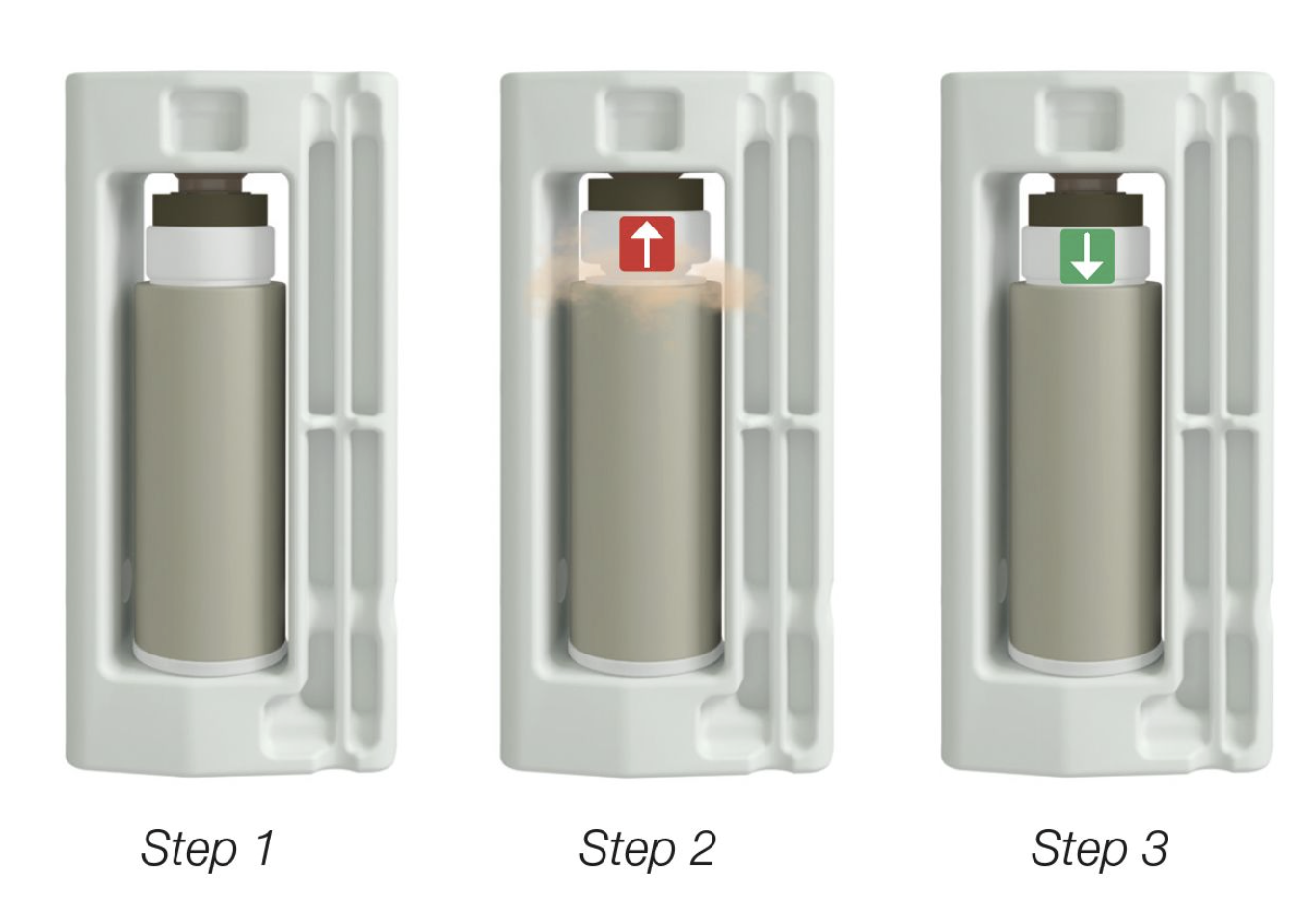 Step 1

Step 2

Step 3